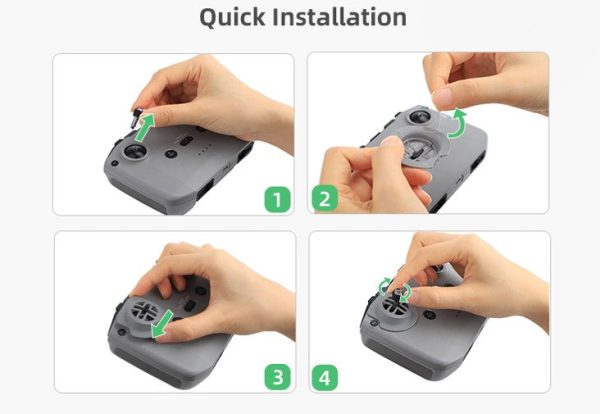 Quick Installation

1

2

3

4